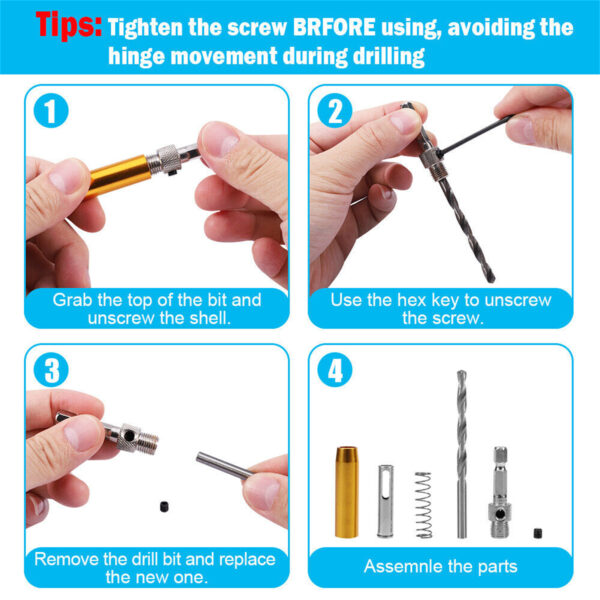 Tips: Tighten the screw BRFORE using, avoiding the hinge movement during drilling

1

Grab the top of the bit and unscrew the shell.

2

Use the hex key to unscrew the screw.

3

Remove the drill bit and replace the new one.

4

Assemnle the parts